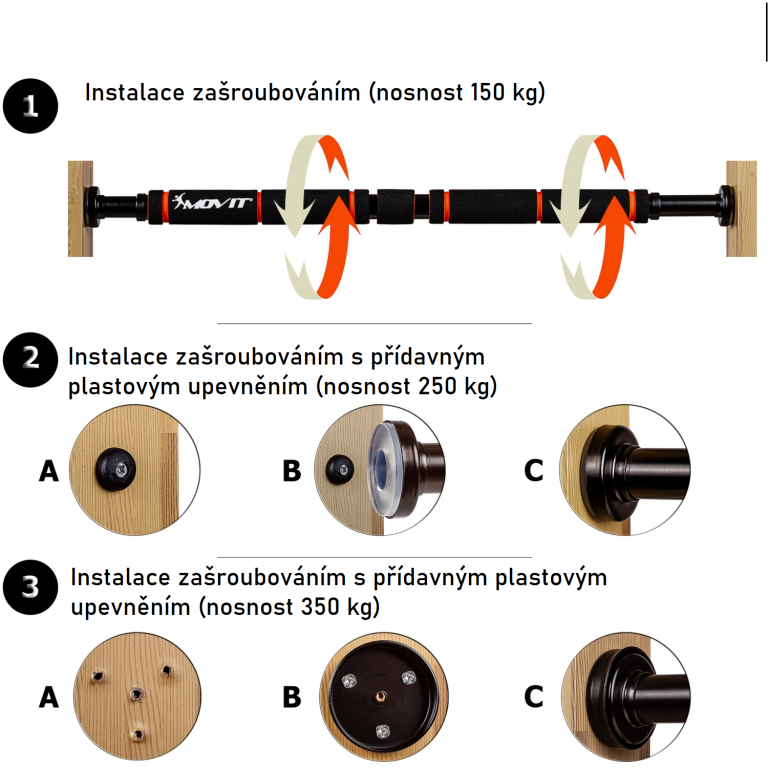 1 Instalace zašroubováním (nosnost 150 kg)

MOVIT

2 Instalace zašroubováním s přídavným plastovým upevněním (nosnost 250 kg)

A

B

C

3 Instalace zašroubováním s přídavným plastovým upevněním (nosnost 350 kg)

A

B

C