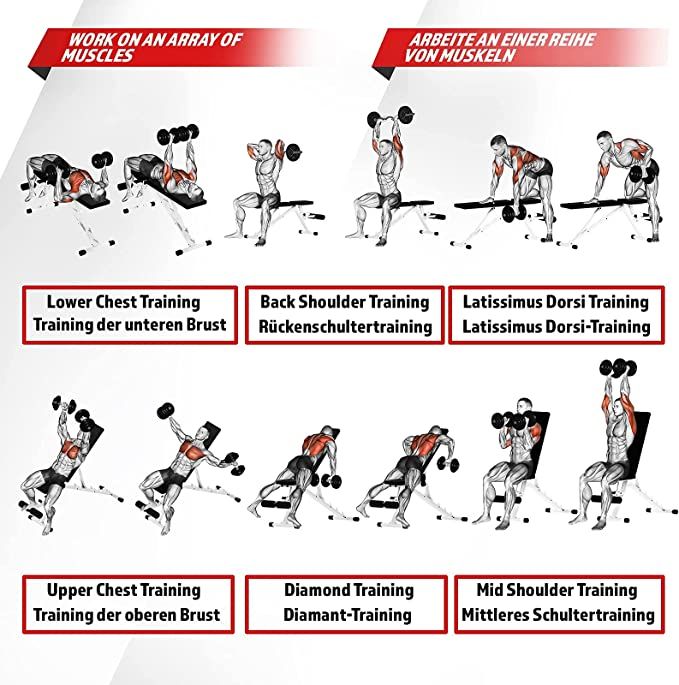 WORK ON AN ARRAY OF MUSCLES

ARBEITE AN EINER REIHE VON MUSKELN

Lower Chest Training
Training der unteren Brust

Back Shoulder Training
Rückenschultertraining

Latissimus Dorsi Training
Latissimus Dorsi-Training

Upper Chest Training
Training der oberen Brust

Diamond Training
Diamant-Training

Mid Shoulder Training
Mittleres Schultertraining